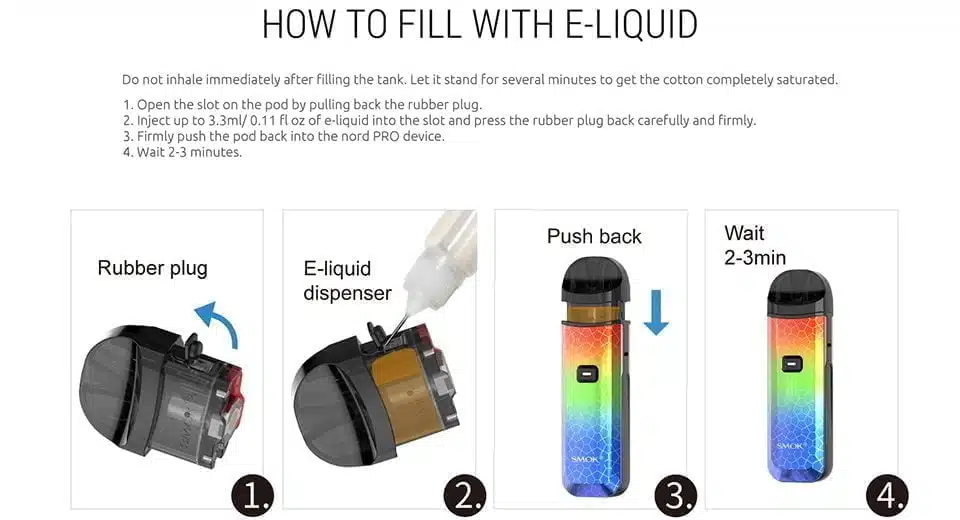 HOW TO FILL WITH E-LIQUID

Do not inhale immediately after filling the tank. Let it stand for several minutes to get the cotton completely saturated.

1. Open the slot on the pod by pulling back the rubber plug.
2. Inject up to 3.3ml/ 0.11 fl oz of e-liquid into the slot and press the rubber plug back carefully and firmly.
3. Firmly push the pod back into the nord PRO device.
4. Wait 2-3 minutes.

Rubber plug

1.

E-liquid dispenser

2.

Push back

SMOK

3.

Wait 2-3min

SMOK

4.