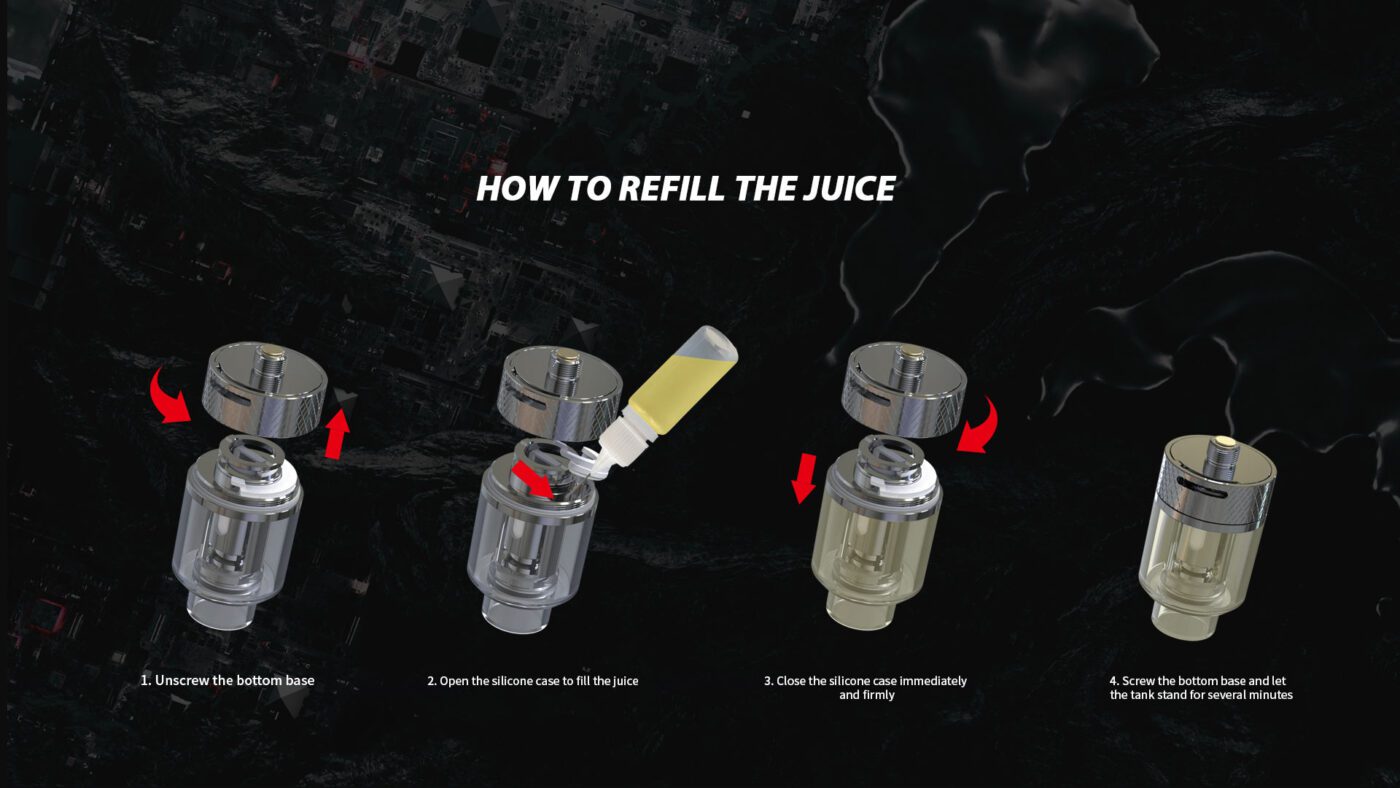 HOW TO REFILL THE JUICE

1. Unscrew the bottom base

2. Open the silicone case to fill the juice

3. Close the silicone case immediately and firmly

4. Screw the bottom base and let the tank stand for several minutes